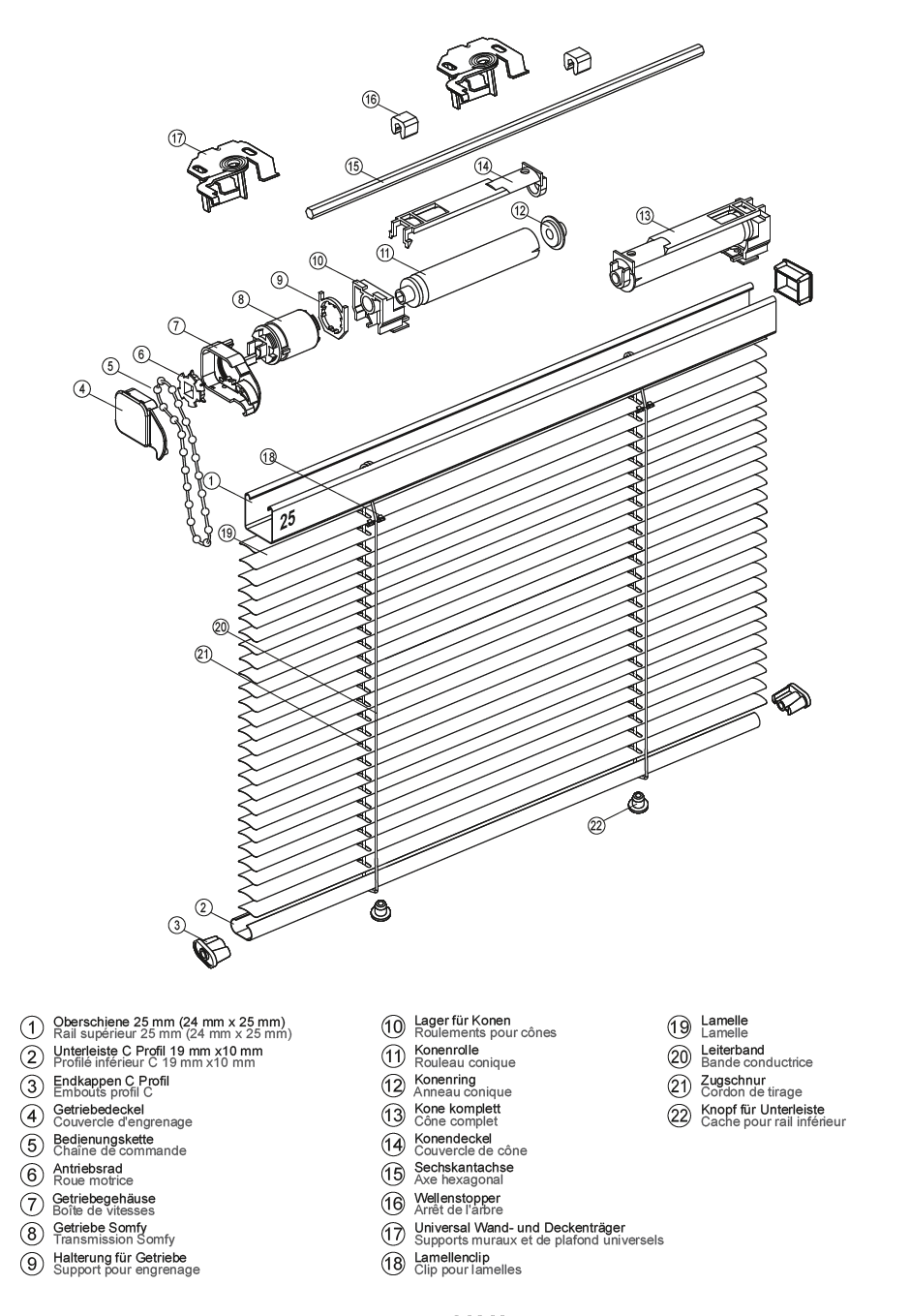 16
17
15
14
12
13
11
10
9
8
7
6
5
4
18
1
25
19
20
21
22
2
3

1 Oberschiene 25 mm (24 mm x 25 mm)
Rail supérieur 25 mm (24 mm x 25 mm)
2 Unterleiste C Profil 19 mm x10 mm
Profilé inférieur C 19 mm x10 mm
3 Endkappen C Profil
Embouts profil C
4 Getriebedeckel
Couvercle d'engrenage
5 Bedienungskette
Chaîne de commande
6 Antriebsrad
Roue motrice
7 Getriebegehäuse
Boîte de vitesses
8 Getriebe Somfy
Transmission Somfy
9 Halterung für Getriebe
Support pour engrenage

10 Lager für Konen
Roulements pour cônes
11 Konenrolle
Rouleau conique
12 Konenring
Anneau conique
13 Kone komplett
Cône complet
14 Konendeckel
Couvercle de cône
15 Sechskantachse
Axe hexagonal
16 Wellenstopper
Arrêt de l'arbre
17 Universal Wand- und Deckenträger
Supports muraux et de plafond universels
18 Lamellenclip
Clip pour lamelles

19 Lamelle
Lamelle
20 Leiterband
Bande conductrice
21 Zugschnur
Cordon de tirage
22 Knopf für Unterleiste
Cache pour rail inférieur