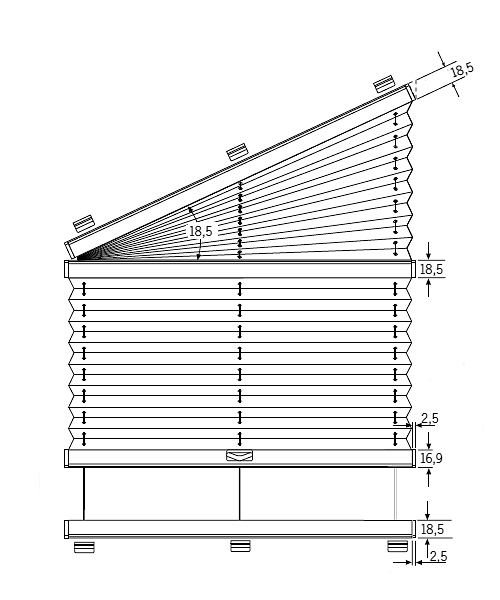 18,5
18,5
18,5
2,5
16,9
18,5
2,5